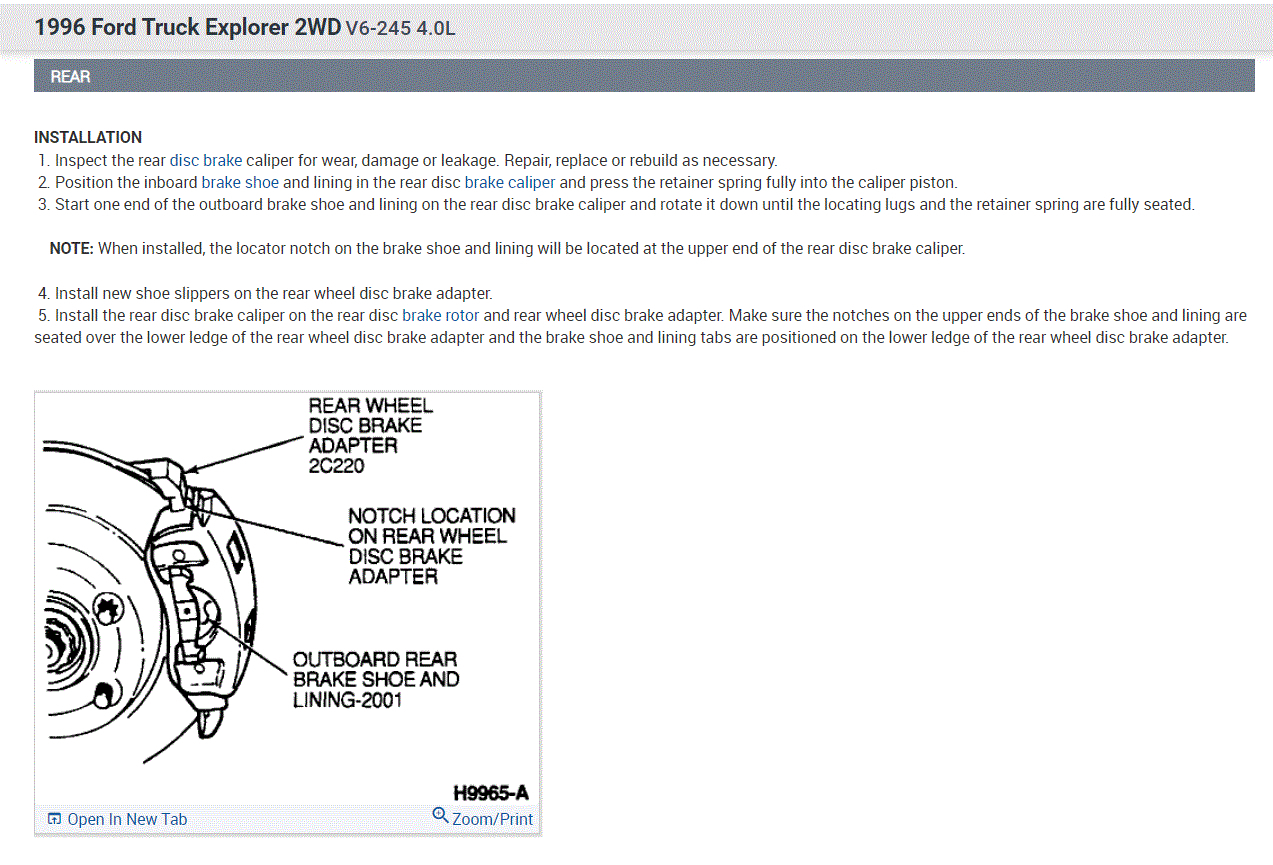 1996 Ford Truck Explorer 2WD V6-245 4.0L

REAR

INSTALLATION
1. Inspect the rear disc brake caliper for wear, damage or leakage. Repair, replace or rebuild as necessary.
2. Position the inboard brake shoe and lining in the rear disc brake caliper and press the retainer spring fully into the caliper piston.
3. Start one end of the outboard brake shoe and lining on the rear disc brake caliper and rotate it down until the locating lugs and the retainer spring are fully seated.

NOTE: When installed, the locator notch on the brake shoe and lining will be located at the upper end of the rear disc brake caliper.

4. Install new shoe slippers on the rear wheel disc brake adapter.
5. Install the rear disc brake caliper on the rear disc brake rotor and rear wheel disc brake adapter. Make sure the notches on the upper ends of the brake shoe and lining are seated over the lower ledge of the rear wheel disc brake adapter and the brake shoe and lining tabs are positioned on the lower ledge of the rear wheel disc brake adapter.

REAR WHEEL DISC BRAKE ADAPTER 2C220

NOTCH LOCATION ON REAR WHEEL DISC BRAKE ADAPTER

OUTBOARD REAR BRAKE SHOE AND LINING-2001

H9965-A

Open In New Tab

Zoom/Print