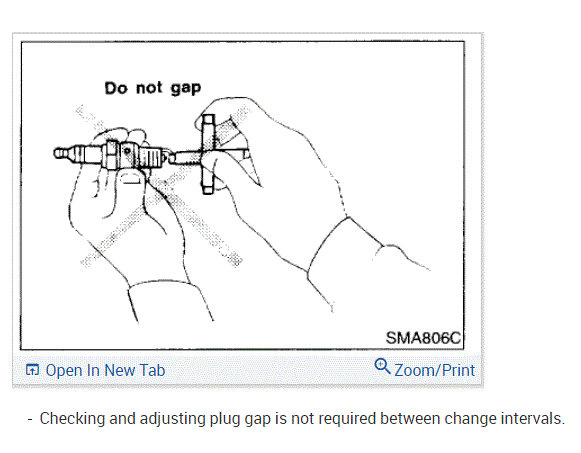 Do not gap

SMA806C

Open In New Tab Zoom/Print

- Checking and adjusting plug gap is not required between change intervals.