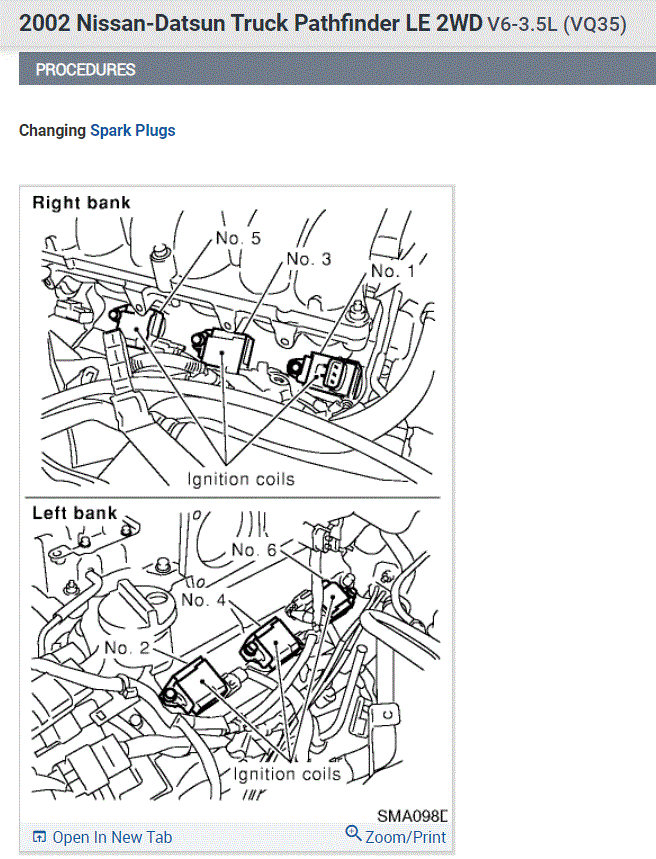 2002 Nissan-Datsun Truck Pathfinder LE 2WD V6-3.5L (VQ35)

PROCEDURES

Changing Spark Plugs

Right bank

No. 5

No. 3

No. 1

Ignition coils

Left bank

No. 6

No. 4

No. 2

Ignition coils

SMA098D

Open In New Tab

Zoom/Print