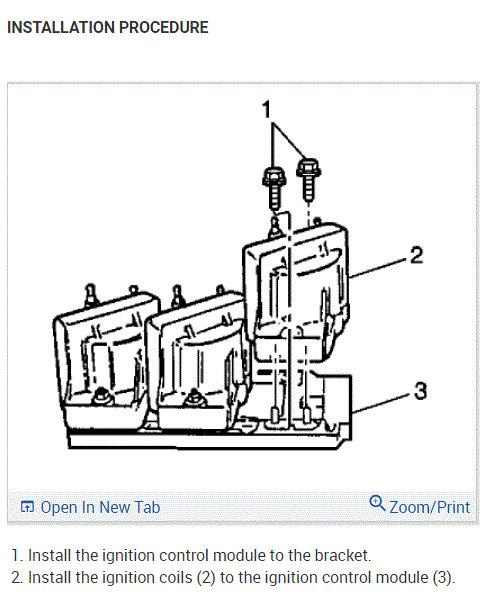 INSTALLATION PROCEDURE

1

2

3

Open In New Tab

Zoom/Print

1. Install the ignition control module to the bracket.
2. Install the ignition coils (2) to the ignition control module (3).