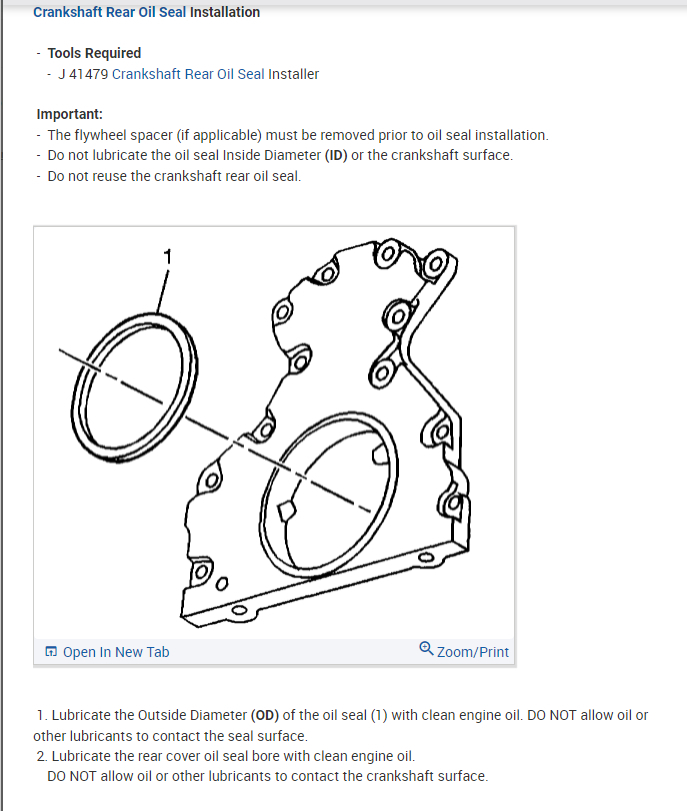 Crankshaft Rear Oil Seal Installation

- Tools Required
- J 41479 Crankshaft Rear Oil Seal Installer

Important:
- The flywheel spacer (if applicable) must be removed prior to oil seal installation.
- Do not lubricate the oil seal Inside Diameter (ID) or the crankshaft surface.
- Do not reuse the crankshaft rear oil seal.

1

Open In New Tab

Zoom/Print

1. Lubricate the Outside Diameter (OD) of the oil seal (1) with clean engine oil. DO NOT allow oil or other lubricants to contact the seal surface.
2. Lubricate the rear cover oil seal bore with clean engine oil.
DO NOT allow oil or other lubricants to contact the crankshaft surface.