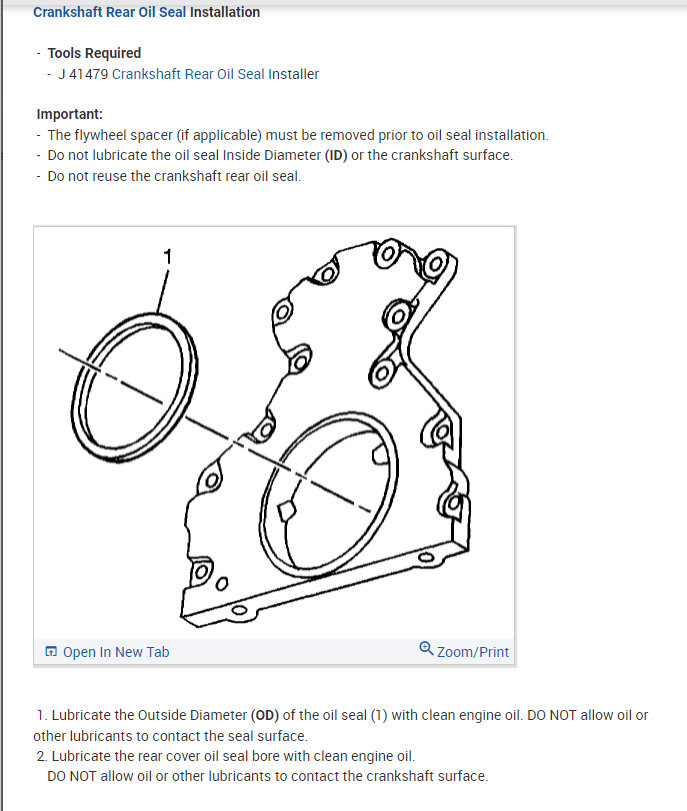 Crankshaft Rear Oil Seal Installation

- Tools Required
- J 41479 Crankshaft Rear Oil Seal Installer

Important:
- The flywheel spacer (if applicable) must be removed prior to oil seal installation.
- Do not lubricate the oil seal Inside Diameter (ID) or the crankshaft surface.
- Do not reuse the crankshaft rear oil seal.

1

Open In New Tab

Zoom/Print

1. Lubricate the Outside Diameter (OD) of the oil seal (1) with clean engine oil. DO NOT allow oil or other lubricants to contact the seal surface.
2. Lubricate the rear cover oil seal bore with clean engine oil.
DO NOT allow oil or other lubricants to contact the crankshaft surface.