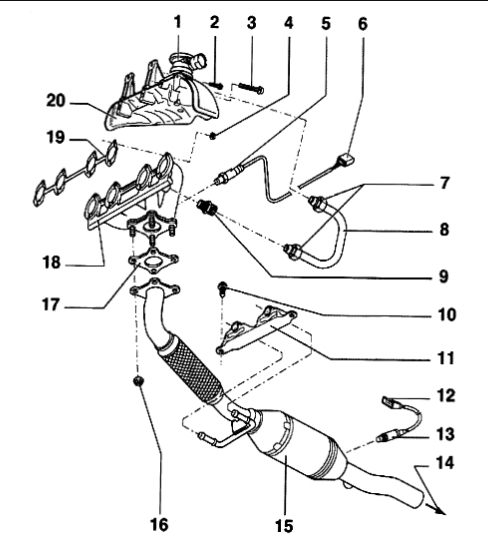 1
2
3
4
5
6
20
19
7
8
18
9
17
10
11
12
13
14
16
15