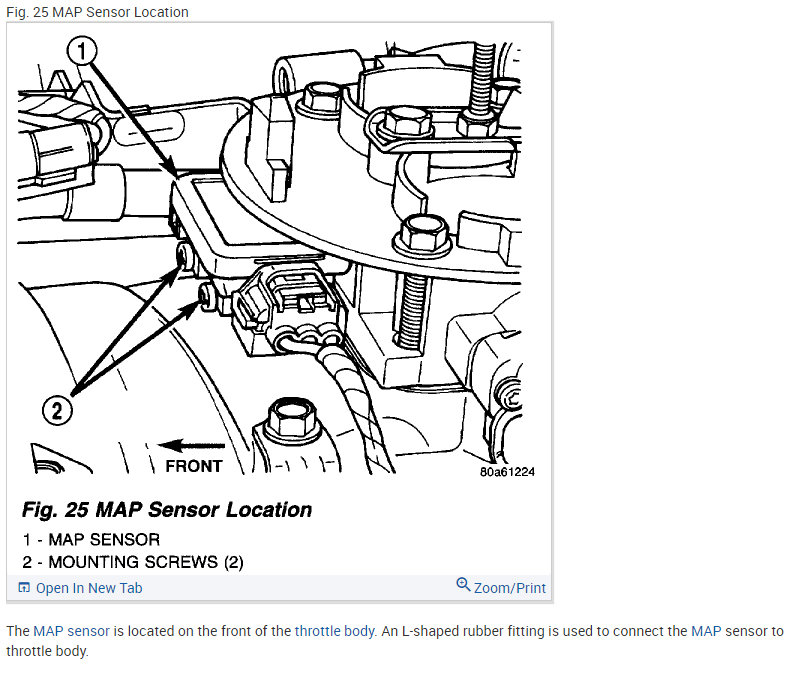 Fig. 25 MAP Sensor Location

1

2

FRONT

80a61224

Fig. 25 MAP Sensor Location

1 - MAP SENSOR
2 - MOUNTING SCREWS (2)

Open In New Tab

Zoom/Print

The MAP sensor is located on the front of the throttle body. An L-shaped rubber fitting is used to connect the MAP sensor to throttle body.