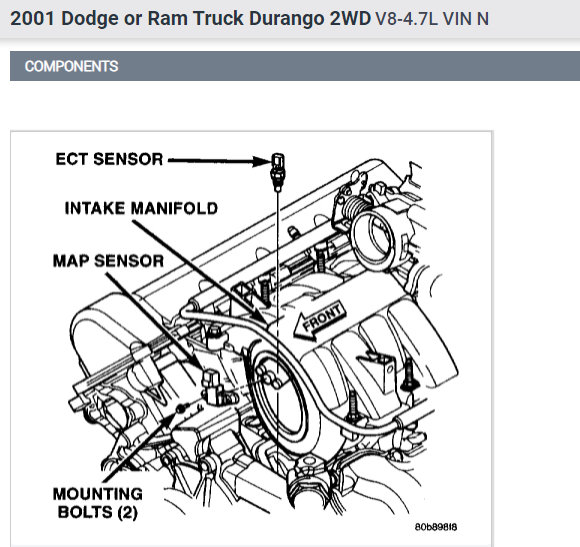 2001 Dodge or Ram Truck Durango 2WD V8-4.7L VIN N

COMPONENTS

ECT SENSOR

INTAKE MANIFOLD

MAP SENSOR

FRONT

MOUNTING BOLTS (2)

80b89818