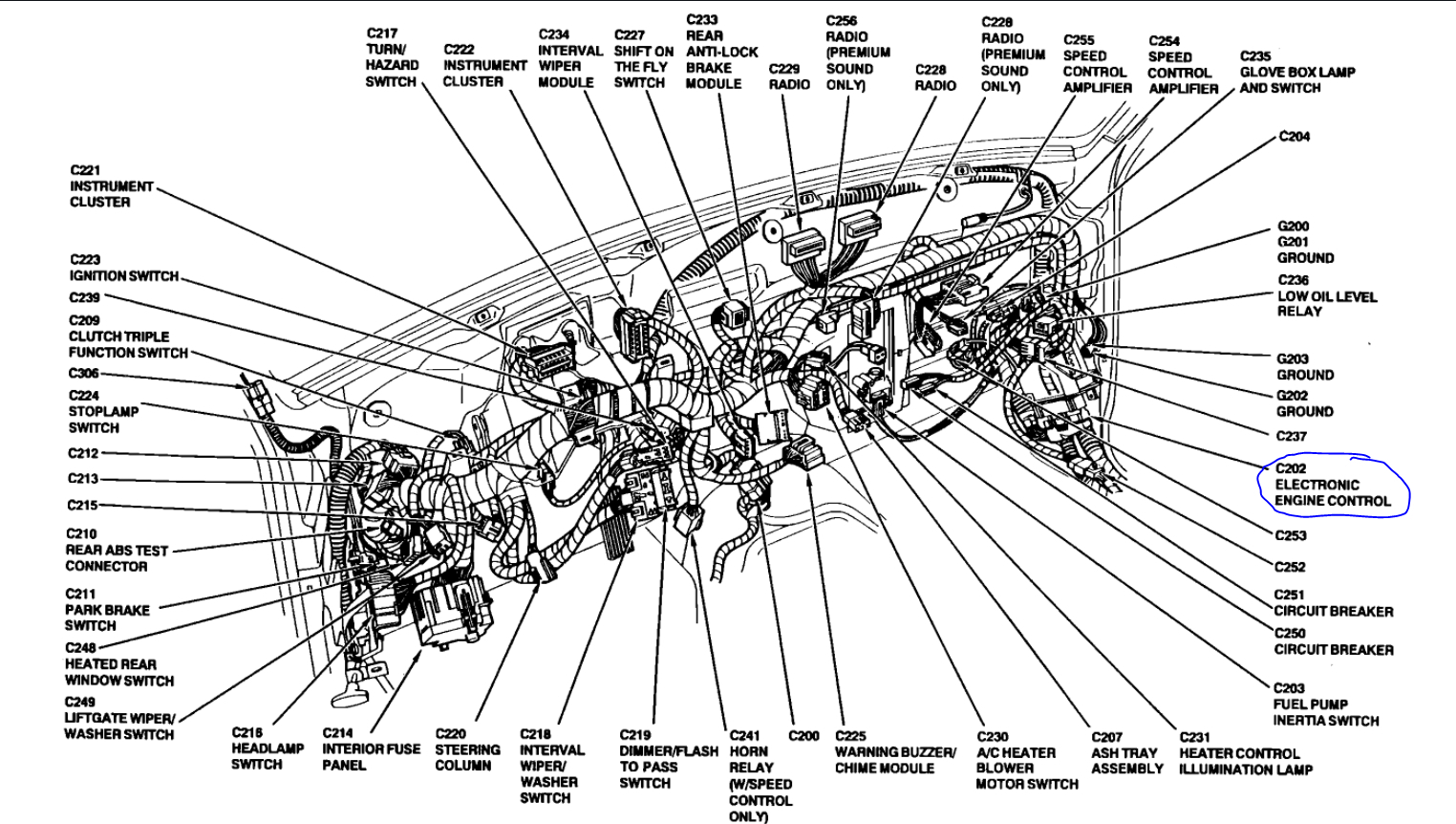 C217
TURN/
HAZARD
SWITCH

C222
INSTRUMENT
CLUSTER

C234
INTERVAL
WIPER
MODULE

C227
SHIFT ON
THE FLY
SWITCH

C233
REAR
ANTI-LOCK
BRAKE
MODULE

C229
RADIO

C256
RADIO
(PREMIUM
SOUND
ONLY)

C228
RADIO

C228
RADIO
(PREMIUM
SOUND
ONLY)

C255
SPEED
CONTROL
AMPLIFIER

C254
SPEED
CONTROL
AMPLIFIER

C235
GLOVE BOX LAMP
AND SWITCH

C221
INSTRUMENT
CLUSTER

C223
IGNITION SWITCH

C239

C209
CLUTCH TRIPLE
FUNCTION SWITCH

C306

C224
STOPLAMP
SWITCH

C212

C213

C215

C210
REAR ABS TEST
CONNECTOR

C211
PARK BRAKE
SWITCH

C248
HEATED REAR
WINDOW SWITCH

C249
LIFTGATE WIPER/
WASHER SWITCH

C204

G200
G201
GROUND

C236
LOW OIL LEVEL
RELAY

G203
GROUND

G202
GROUND

C237

C202
ELECTRONIC
ENGINE CONTROL

C253

C252

C251
CIRCUIT BREAKER

C250
CIRCUIT BREAKER

C203
FUEL PUMP
INERTIA SWITCH

C216
HEADLAMP
SWITCH

C214
INTERIOR FUSE
PANEL

C220
STEERING
COLUMN

C218
INTERVAL
WIPER/
WASHER
SWITCH

C219
DIMMER/FLASH
TO PASS
SWITCH

C241
HORN
RELAY
(W/SPEED
CONTROL
ONLY)

C200

C225
WARNING BUZZER/
CHIME MODULE

C230
A/C HEATER
BLOWER
MOTOR SWITCH

C207
ASH TRAY
ASSEMBLY

C231
HEATER CONTROL
ILLUMINATION LAMP