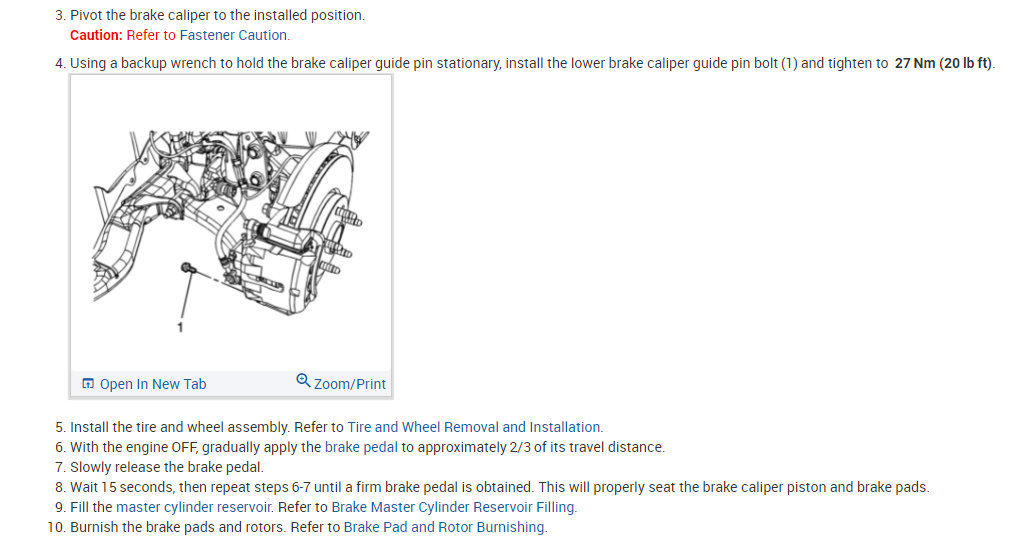 3. Pivot the brake caliper to the installed position.
Caution: Refer to Fastener Caution.

4. Using a backup wrench to hold the brake caliper guide pin stationary, install the lower brake caliper guide pin bolt (1) and tighten to 27 Nm (20 lb ft).

1

Open In New Tab
Zoom/Print

5. Install the tire and wheel assembly. Refer to Tire and Wheel Removal and Installation.
6. With the engine OFF, gradually apply the brake pedal to approximately 2/3 of its travel distance.
7. Slowly release the brake pedal.
8. Wait 15 seconds, then repeat steps 6-7 until a firm brake pedal is obtained. This will properly seat the brake caliper piston and brake pads.
9. Fill the master cylinder reservoir. Refer to Brake Master Cylinder Reservoir Filling.
10. Burnish the brake pads and rotors. Refer to Brake Pad and Rotor Burnishing.