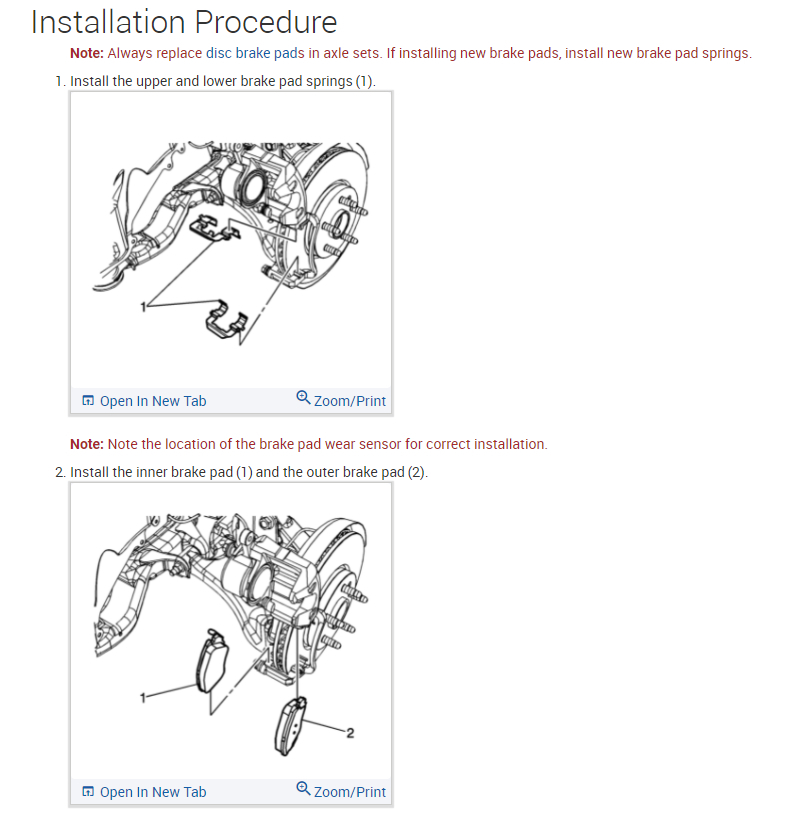 Installation Procedure

Note: Always replace disc brake pads in axle sets. If installing new brake pads, install new brake pad springs.

1. Install the upper and lower brake pad springs (1).

1

Open In New Tab

Zoom/Print

Note: Note the location of the brake pad wear sensor for correct installation.

2. Install the inner brake pad (1) and the outer brake pad (2).

1

2

Open In New Tab

Zoom/Print