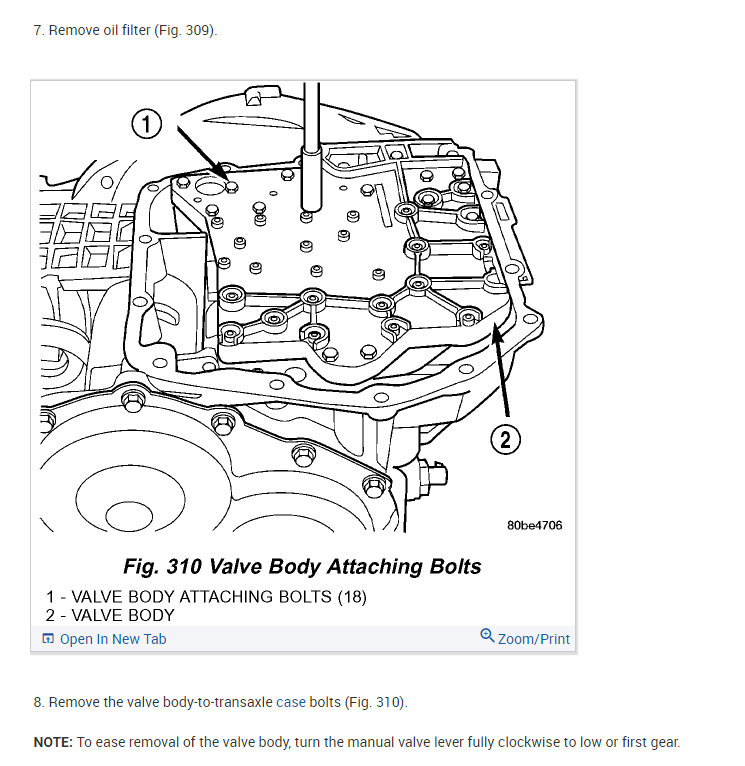 7. Remove oil filter (Fig. 309).

1

2

80be4706

Fig. 310 Valve Body Attaching Bolts

1 - VALVE BODY ATTACHING BOLTS (18)
2 - VALVE BODY

Open In New Tab

Zoom/Print

8. Remove the valve body-to-transaxle case bolts (Fig. 310).

NOTE: To ease removal of the valve body, turn the manual valve lever fully clockwise to low or first gear.