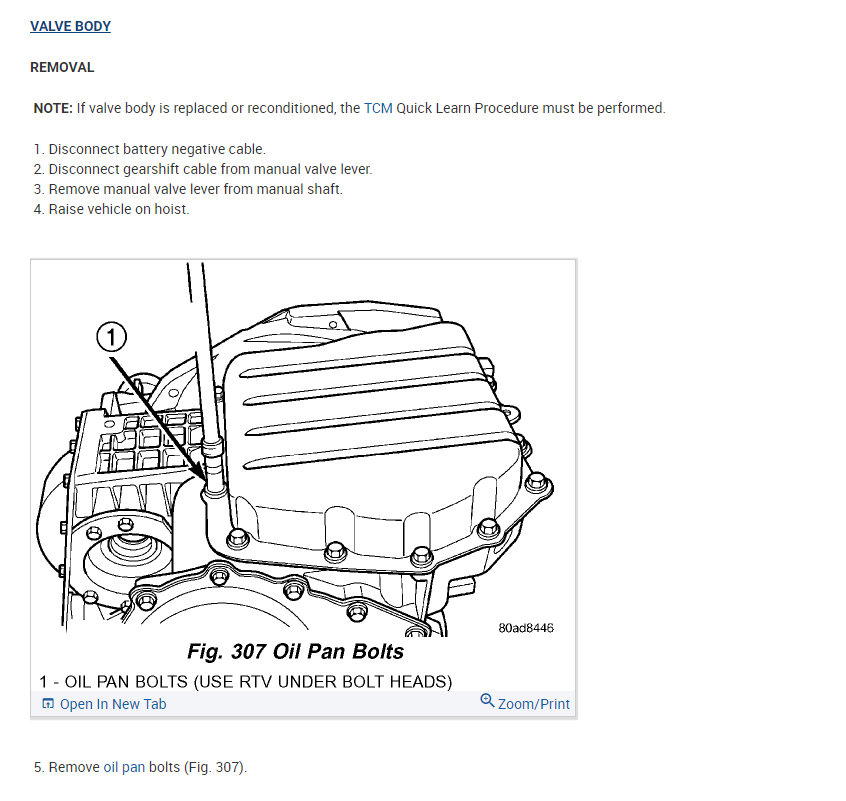 VALVE BODY

REMOVAL

NOTE: If valve body is replaced or reconditioned, the TCM Quick Learn Procedure must be performed.

1. Disconnect battery negative cable.
2. Disconnect gearshift cable from manual valve lever.
3. Remove manual valve lever from manual shaft.
4. Raise vehicle on hoist.

1

80ad8446

Fig. 307 Oil Pan Bolts

1 - OIL PAN BOLTS (USE RTV UNDER BOLT HEADS)

Open In New Tab

Zoom/Print

5. Remove oil pan bolts (Fig. 307).