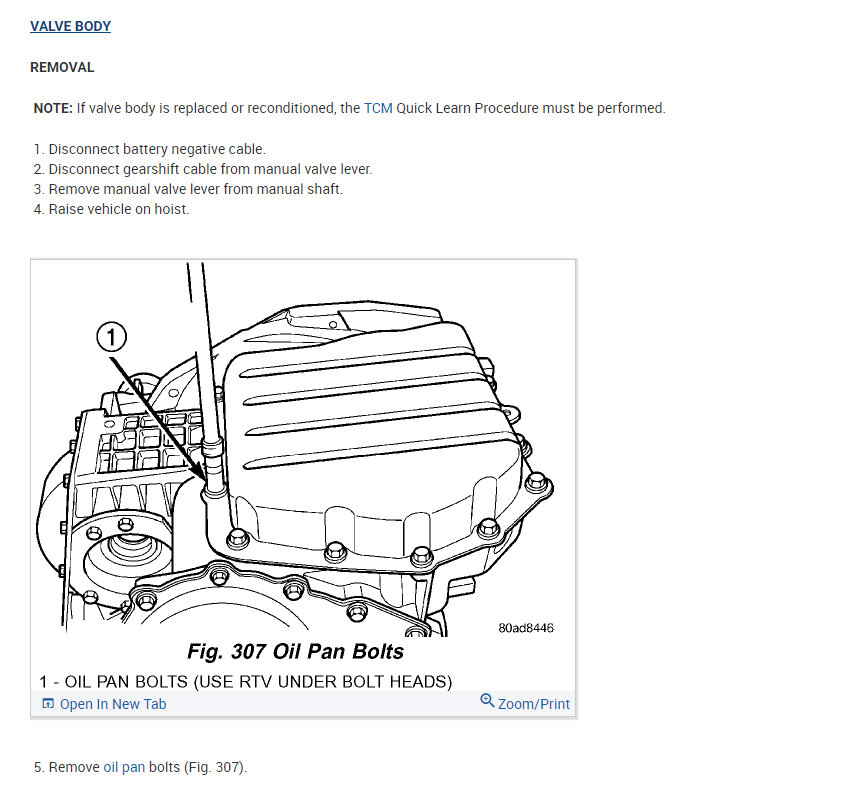 VALVE BODY

REMOVAL

NOTE: If valve body is replaced or reconditioned, the TCM Quick Learn Procedure must be performed.

1. Disconnect battery negative cable.
2. Disconnect gearshift cable from manual valve lever.
3. Remove manual valve lever from manual shaft.
4. Raise vehicle on hoist.

1

80ad8446

Fig. 307 Oil Pan Bolts

1 - OIL PAN BOLTS (USE RTV UNDER BOLT HEADS)

Open In New Tab

Zoom/Print

5. Remove oil pan bolts (Fig. 307).