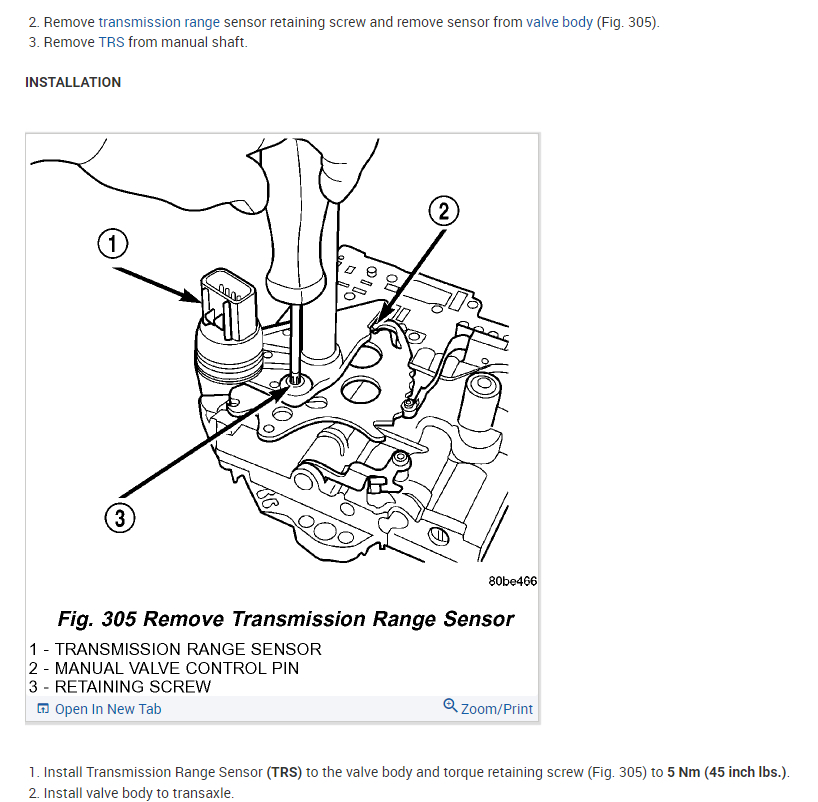 2. Remove transmission range sensor retaining screw and remove sensor from valve body (Fig. 305).
3. Remove TRS from manual shaft.

INSTALLATION

1
2
3

80be466

Fig. 305 Remove Transmission Range Sensor

1 - TRANSMISSION RANGE SENSOR
2 - MANUAL VALVE CONTROL PIN
3 - RETAINING SCREW

Open In New Tab
Zoom/Print

1. Install Transmission Range Sensor (TRS) to the valve body and torque retaining screw (Fig. 305) to 5 Nm (45 inch lbs.).
2. Install valve body to transaxle.