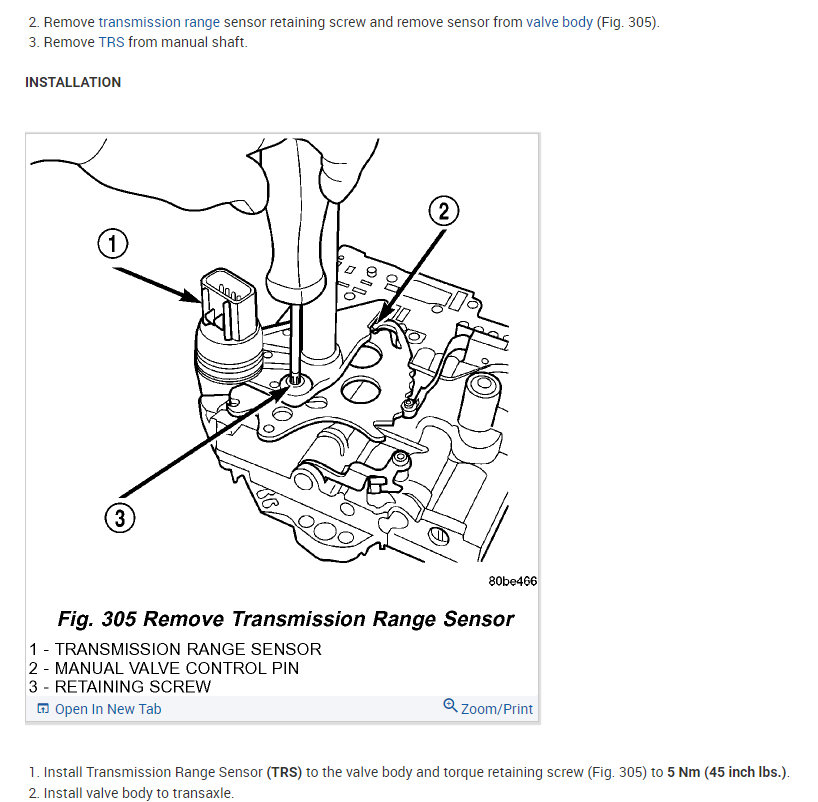 2. Remove transmission range sensor retaining screw and remove sensor from valve body (Fig. 305).
3. Remove TRS from manual shaft.

INSTALLATION

1

2

3

80be466

Fig. 305 Remove Transmission Range Sensor

1 - TRANSMISSION RANGE SENSOR
2 - MANUAL VALVE CONTROL PIN
3 - RETAINING SCREW

Open In New Tab

Zoom/Print

1. Install Transmission Range Sensor (TRS) to the valve body and torque retaining screw (Fig. 305) to 5 Nm (45 inch lbs.).
2. Install valve body to transaxle.