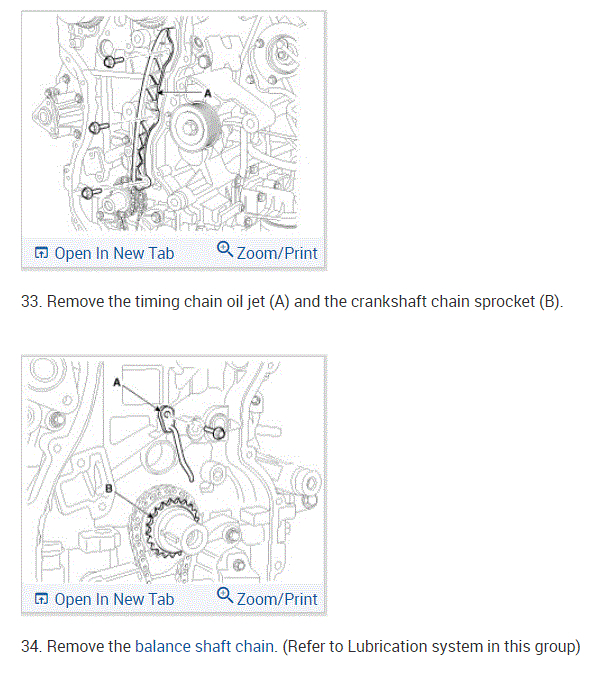 A

Open In New Tab Zoom/Print

33. Remove the timing chain oil jet (A) and the crankshaft chain sprocket (B).

A

B

Open In New Tab Zoom/Print

34. Remove the balance shaft chain. (Refer to Lubrication system in this group)