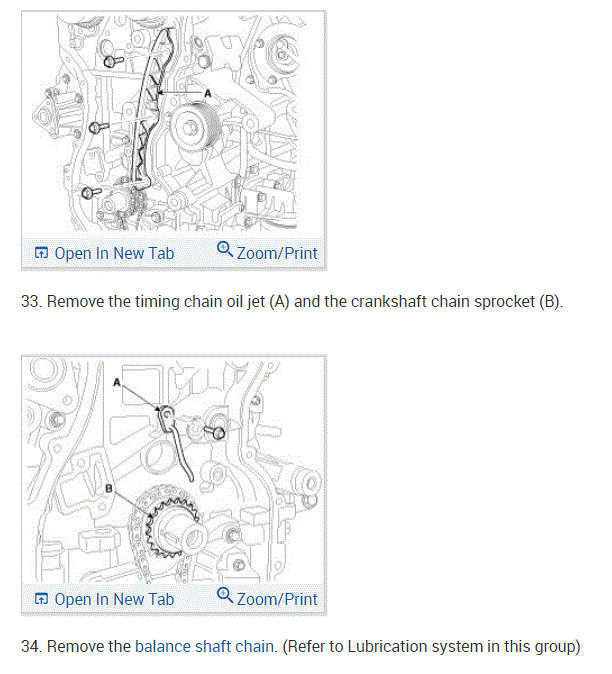 A

Open In New Tab Zoom/Print

33. Remove the timing chain oil jet (A) and the crankshaft chain sprocket (B).

A

B

Open In New Tab Zoom/Print

34. Remove the balance shaft chain. (Refer to Lubrication system in this group)