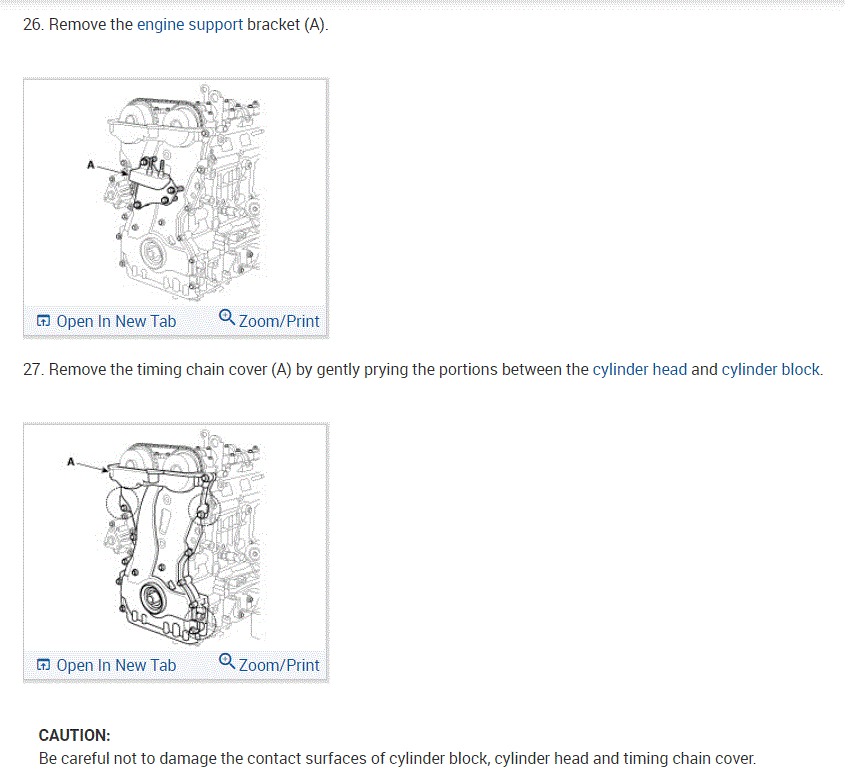 26. Remove the engine support bracket (A).

A

Open In New Tab Zoom/Print

27. Remove the timing chain cover (A) by gently prying the portions between the cylinder head and cylinder block.

A

Open In New Tab Zoom/Print

CAUTION:
Be careful not to damage the contact surfaces of cylinder block, cylinder head and timing chain cover.