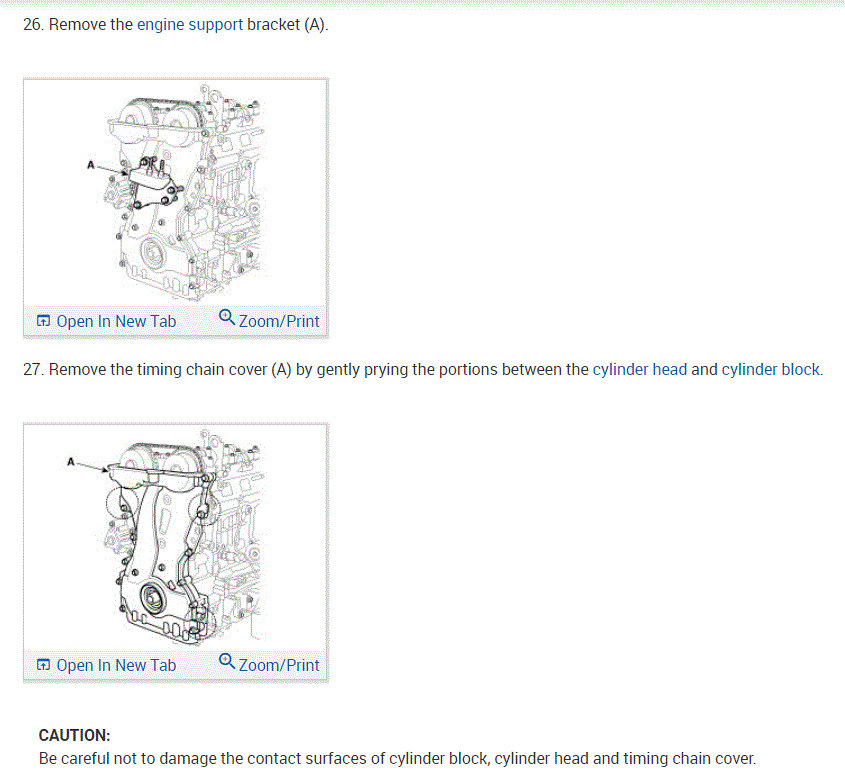 26. Remove the engine support bracket (A).

A

Open In New Tab Zoom/Print

27. Remove the timing chain cover (A) by gently prying the portions between the cylinder head and cylinder block.

A

Open In New Tab Zoom/Print

CAUTION:
Be careful not to damage the contact surfaces of cylinder block, cylinder head and timing chain cover.