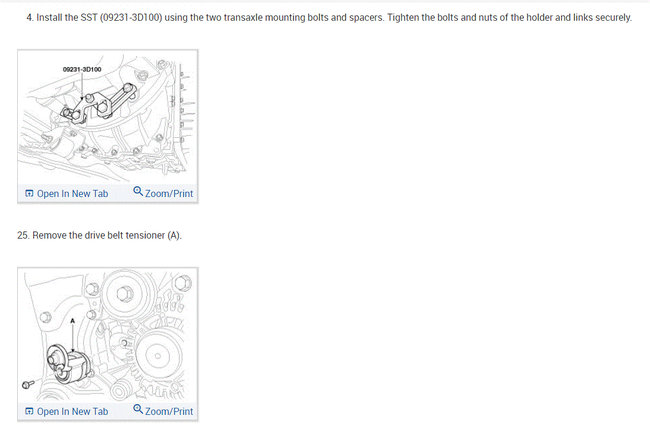 4. Install the SST (09231-3D100) using the two transaxle mounting bolts and spacers. Tighten the bolts and nuts of the holder and links securely.

09231-3D100

Open In New Tab Zoom/Print

25. Remove the drive belt tensioner (A).

A

Open In New Tab Zoom/Print