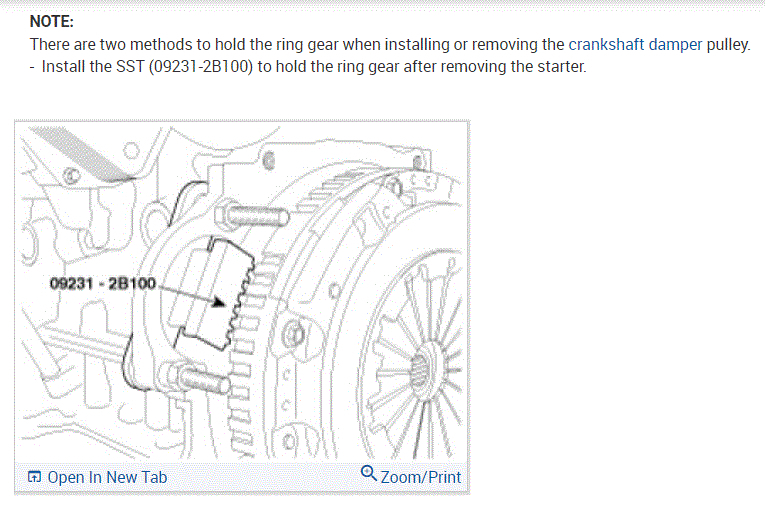 NOTE:
There are two methods to hold the ring gear when installing or removing the crankshaft damper pulley.
- Install the SST (09231-2B100) to hold the ring gear after removing the starter.

09231 - 2B100

Open In New Tab
Zoom/Print