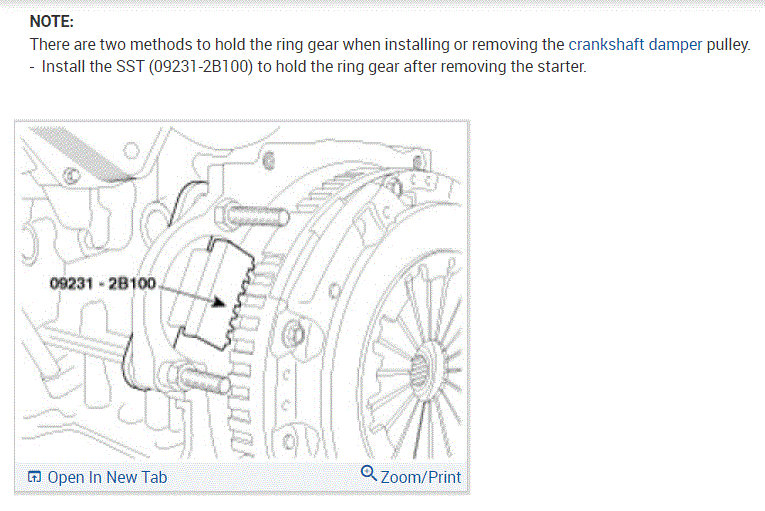 NOTE:
There are two methods to hold the ring gear when installing or removing the crankshaft damper pulley.
- Install the SST (09231-2B100) to hold the ring gear after removing the starter.

09231 - 2B100

Open In New Tab
Zoom/Print