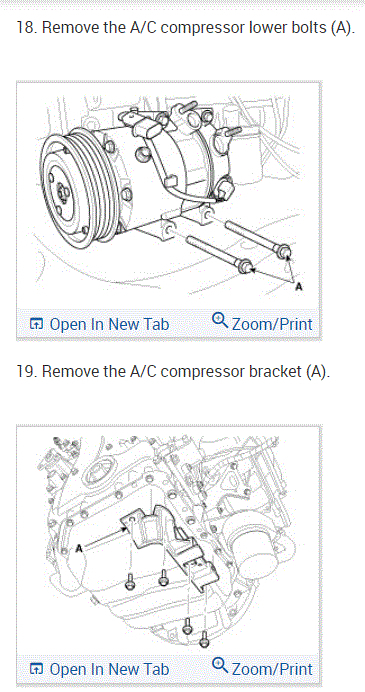 18. Remove the A/C compressor lower bolts (A).

A

Open In New Tab Zoom/Print

19. Remove the A/C compressor bracket (A).

A

Open In New Tab Zoom/Print