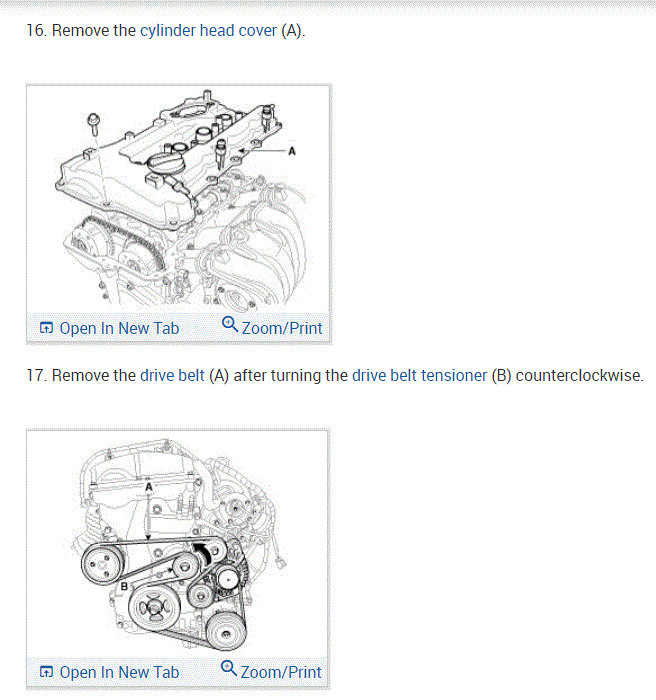 16. Remove the cylinder head cover (A).

A

Open In New Tab Zoom/Print

17. Remove the drive belt (A) after turning the drive belt tensioner (B) counterclockwise.

A

B

Open In New Tab Zoom/Print