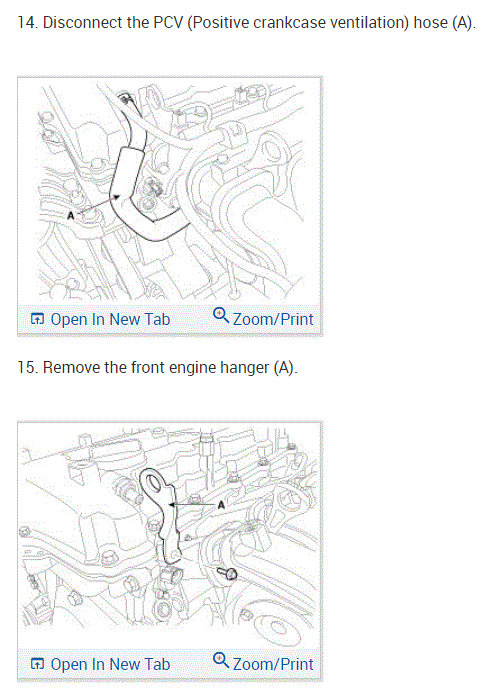 14. Disconnect the PCV (Positive crankcase ventilation) hose (A).

A

Open In New Tab Zoom/Print

15. Remove the front engine hanger (A).

A

Open In New Tab Zoom/Print