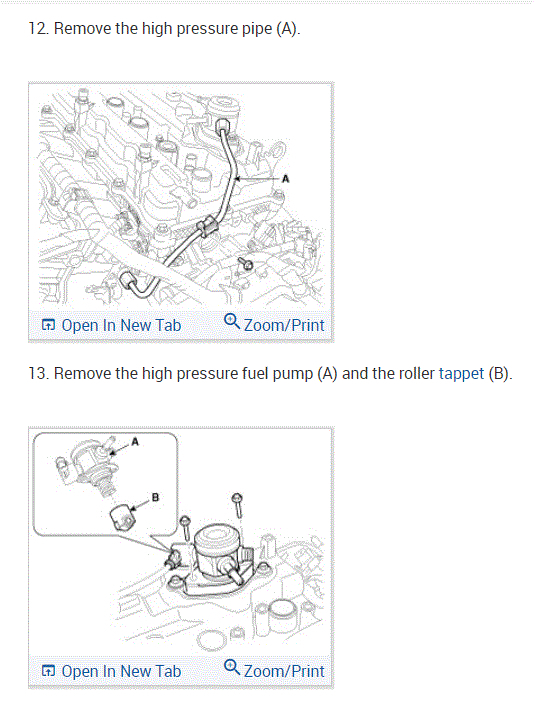 12. Remove the high pressure pipe (A).

A

Open In New Tab Zoom/Print

13. Remove the high pressure fuel pump (A) and the roller tappet (B).

A

B

Open In New Tab Zoom/Print