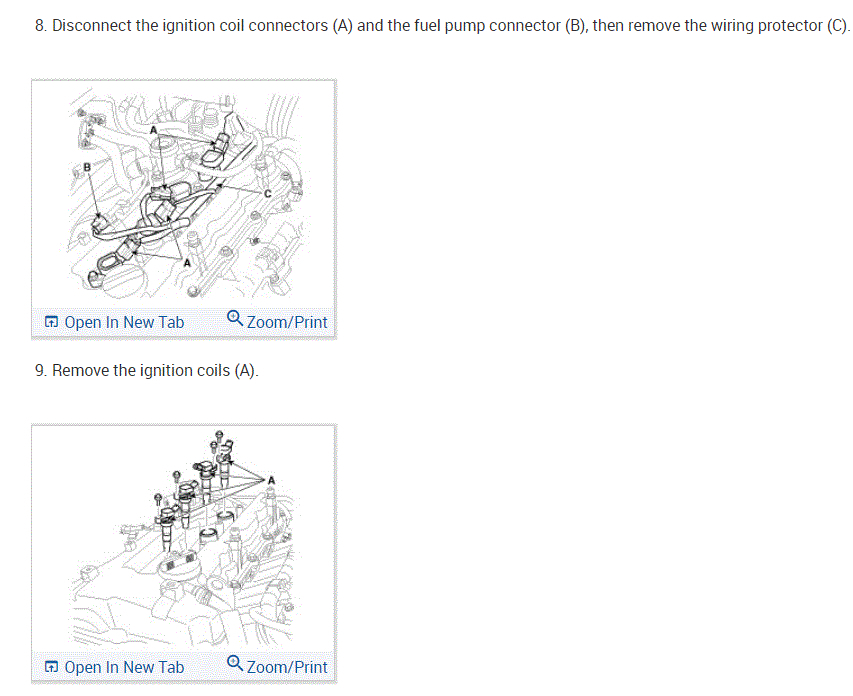 8. Disconnect the ignition coil connectors (A) and the fuel pump connector (B), then remove the wiring protector (C).

A
B
C
A

Open In New Tab Zoom/Print

9. Remove the ignition coils (A).

A

Open In New Tab Zoom/Print