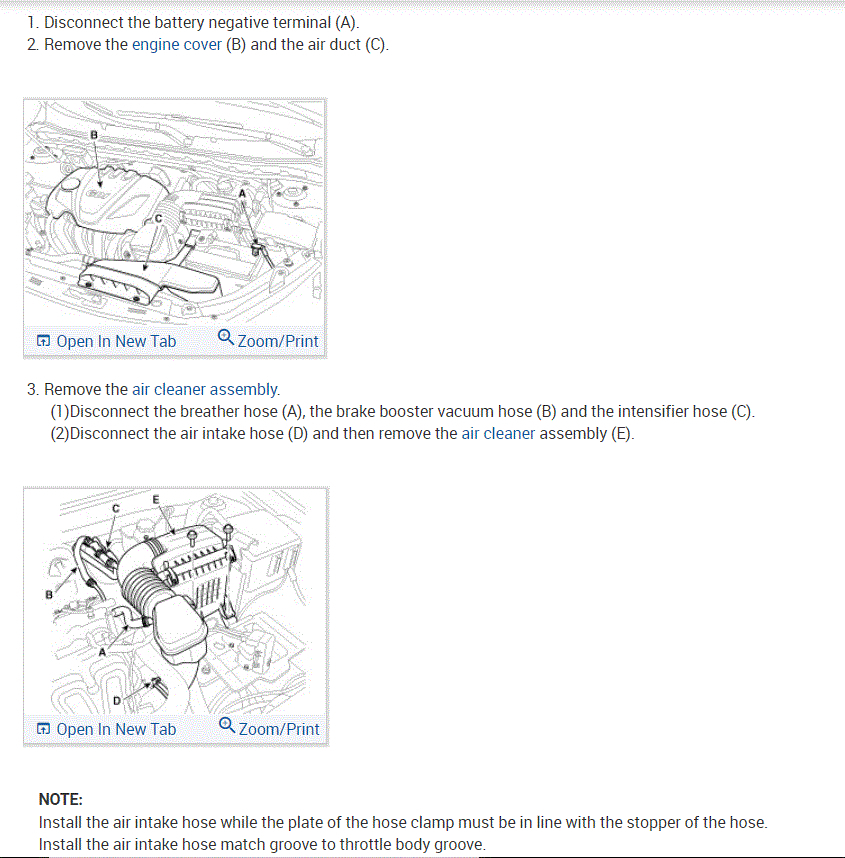 1. Disconnect the battery negative terminal (A).
2. Remove the engine cover (B) and the air duct (C).

B
A
C

Open In New Tab Zoom/Print

3. Remove the air cleaner assembly.
(1)Disconnect the breather hose (A), the brake booster vacuum hose (B) and the intensifier hose (C).
(2)Disconnect the air intake hose (D) and then remove the air cleaner assembly (E).

C
E
B
A
D

Open In New Tab Zoom/Print

NOTE:
Install the air intake hose while the plate of the hose clamp must be in line with the stopper of the hose.
Install the air intake hose match groove to throttle body groove.