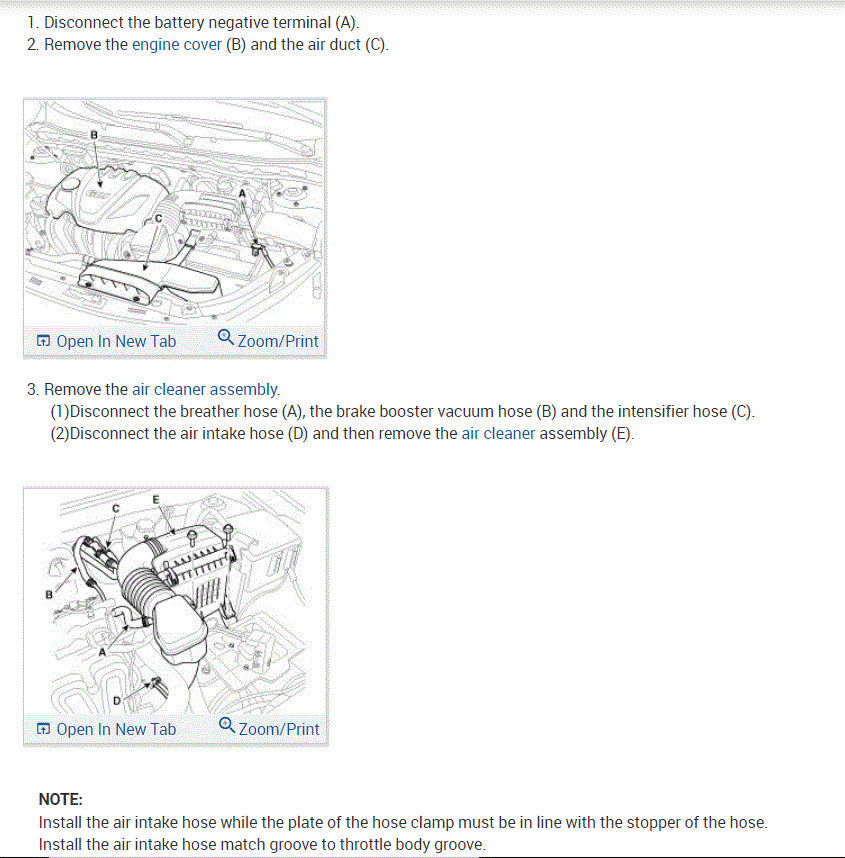 1. Disconnect the battery negative terminal (A).
2. Remove the engine cover (B) and the air duct (C).

B
A
C

Open In New Tab Zoom/Print

3. Remove the air cleaner assembly.
(1)Disconnect the breather hose (A), the brake booster vacuum hose (B) and the intensifier hose (C).
(2)Disconnect the air intake hose (D) and then remove the air cleaner assembly (E).

C
E
B
A
D

Open In New Tab Zoom/Print

NOTE:
Install the air intake hose while the plate of the hose clamp must be in line with the stopper of the hose.
Install the air intake hose match groove to throttle body groove.