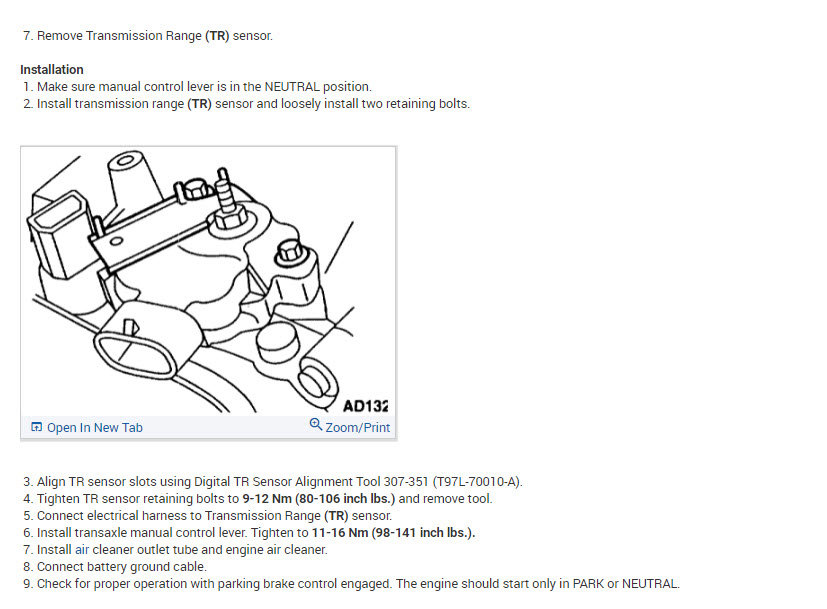 7. Remove Transmission Range (TR) sensor.

Installation
1. Make sure manual control lever is in the NEUTRAL position.
2. Install transmission range (TR) sensor and loosely install two retaining bolts.

AD132

Open In New Tab

Zoom/Print

3. Align TR sensor slots using Digital TR Sensor Alignment Tool 307-351 (T97L-70010-A).
4. Tighten TR sensor retaining bolts to 9-12 Nm (80-106 inch lbs.) and remove tool.
5. Connect electrical harness to Transmission Range (TR) sensor.
6. Install transaxle manual control lever. Tighten to 11-16 Nm (98-141 inch lbs.).
7. Install air cleaner outlet tube and engine air cleaner.
8. Connect battery ground cable.
9. Check for proper operation with parking brake control engaged. The engine should start only in PARK or NEUTRAL.