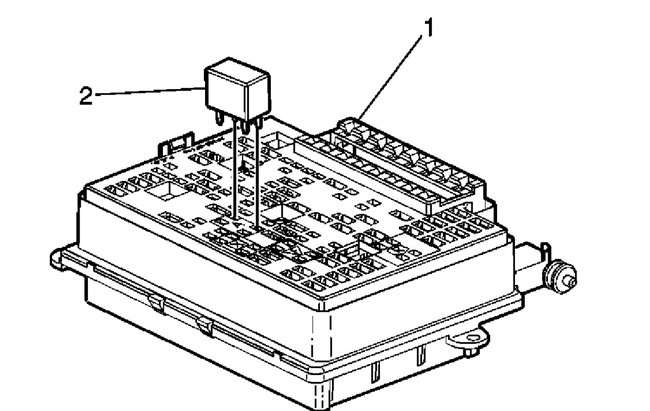 1
2