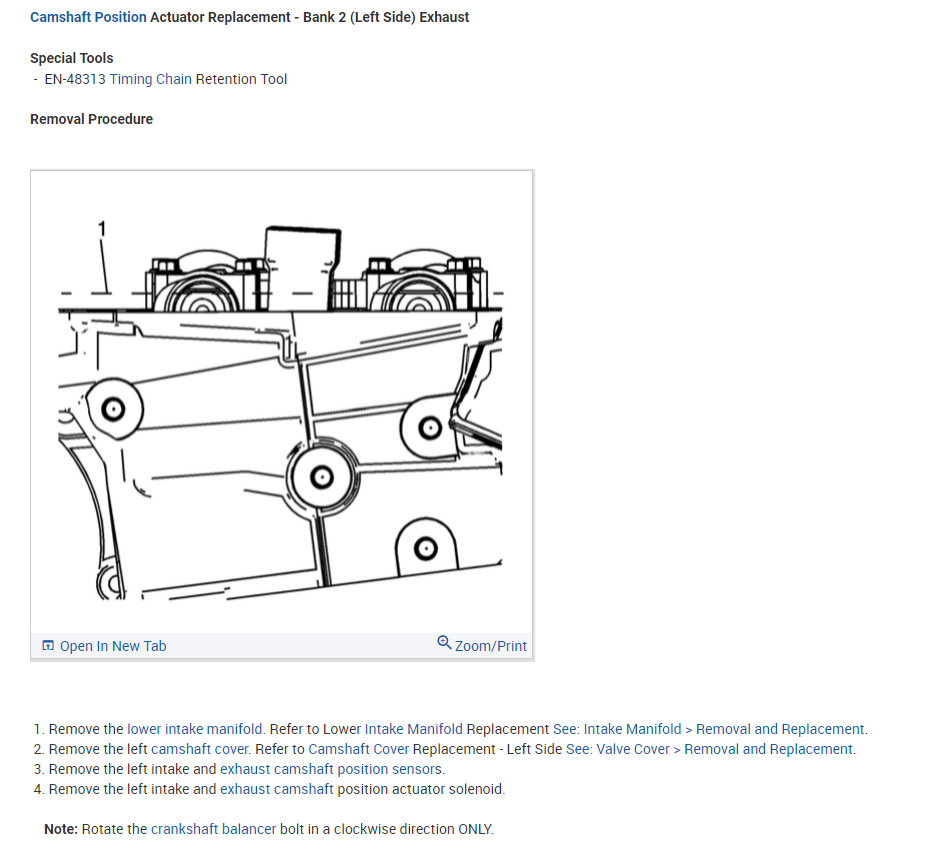 Camshaft Position Actuator Replacement - Bank 2 (Left Side) Exhaust

Special Tools
- EN-48313 Timing Chain Retention Tool

Removal Procedure

1

Open In New Tab
Zoom/Print

1. Remove the lower intake manifold. Refer to Lower Intake Manifold Replacement See: Intake Manifold > Removal and Replacement.
2. Remove the left camshaft cover. Refer to Camshaft Cover Replacement - Left Side See: Valve Cover > Removal and Replacement.
3. Remove the left intake and exhaust camshaft position sensors.
4. Remove the left intake and exhaust camshaft position actuator solenoid.

Note: Rotate the crankshaft balancer bolt in a clockwise direction ONLY.