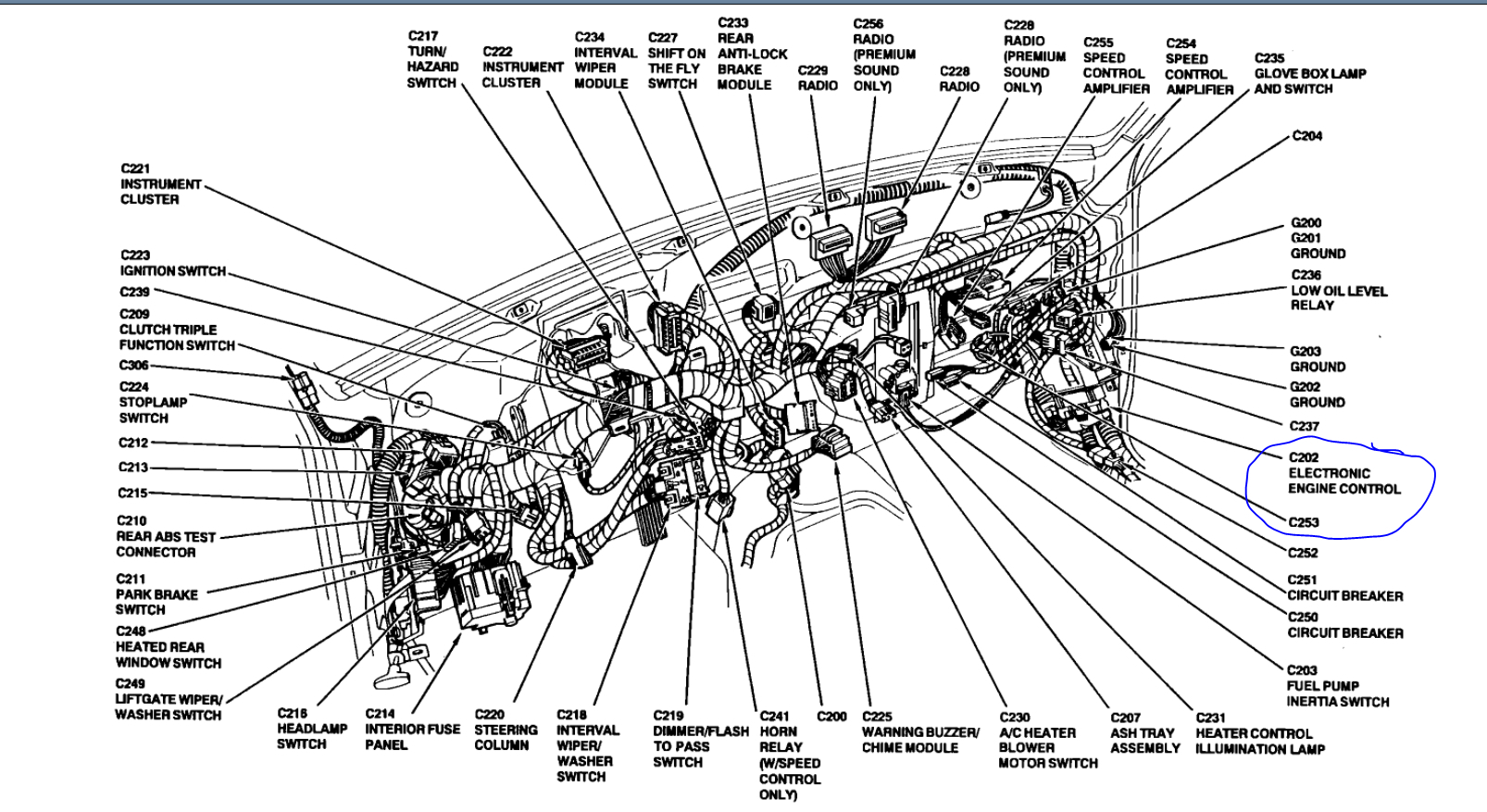 C217
TURN/
HAZARD
SWITCH

C222
INSTRUMENT
CLUSTER

C234
INTERVAL
WIPER
MODULE

C227
SHIFT ON
THE FLY
SWITCH

C233
REAR
ANTI-LOCK
BRAKE
MODULE

C229
RADIO

C256
RADIO
(PREMIUM
SOUND
ONLY)

C228
RADIO

C228
RADIO
(PREMIUM
SOUND
ONLY)

C255
SPEED
CONTROL
AMPLIFIER

C254
SPEED
CONTROL
AMPLIFIER

C235
GLOVE BOX LAMP
AND SWITCH

C204

C221
INSTRUMENT
CLUSTER

C223
IGNITION SWITCH

C239

C209
CLUTCH TRIPLE
FUNCTION SWITCH

C306

C224
STOPLAMP
SWITCH

C212

C213

C215

C210
REAR ABS TEST
CONNECTOR

C211
PARK BRAKE
SWITCH

C248
HEATED REAR
WINDOW SWITCH

C249
LIFTGATE WIPER/
WASHER SWITCH

G200
G201
GROUND

C236
LOW OIL LEVEL
RELAY

G203
GROUND

G202
GROUND

C237

C202
ELECTRONIC
ENGINE CONTROL

C253

C252

C251
CIRCUIT BREAKER

C250
CIRCUIT BREAKER

C203
FUEL PUMP
INERTIA SWITCH

C216
HEADLAMP
SWITCH

C214
INTERIOR FUSE
PANEL

C220
STEERING
COLUMN

C218
INTERVAL
WIPER/
WASHER
SWITCH

C219
DIMMER/FLASH
TO PASS
SWITCH

C241
HORN
RELAY
(W/SPEED
CONTROL
ONLY)

C200

C225
WARNING BUZZER/
CHIME MODULE

C230
A/C HEATER
BLOWER
MOTOR SWITCH

C207
ASH TRAY
ASSEMBLY

C231
HEATER CONTROL
ILLUMINATION LAMP