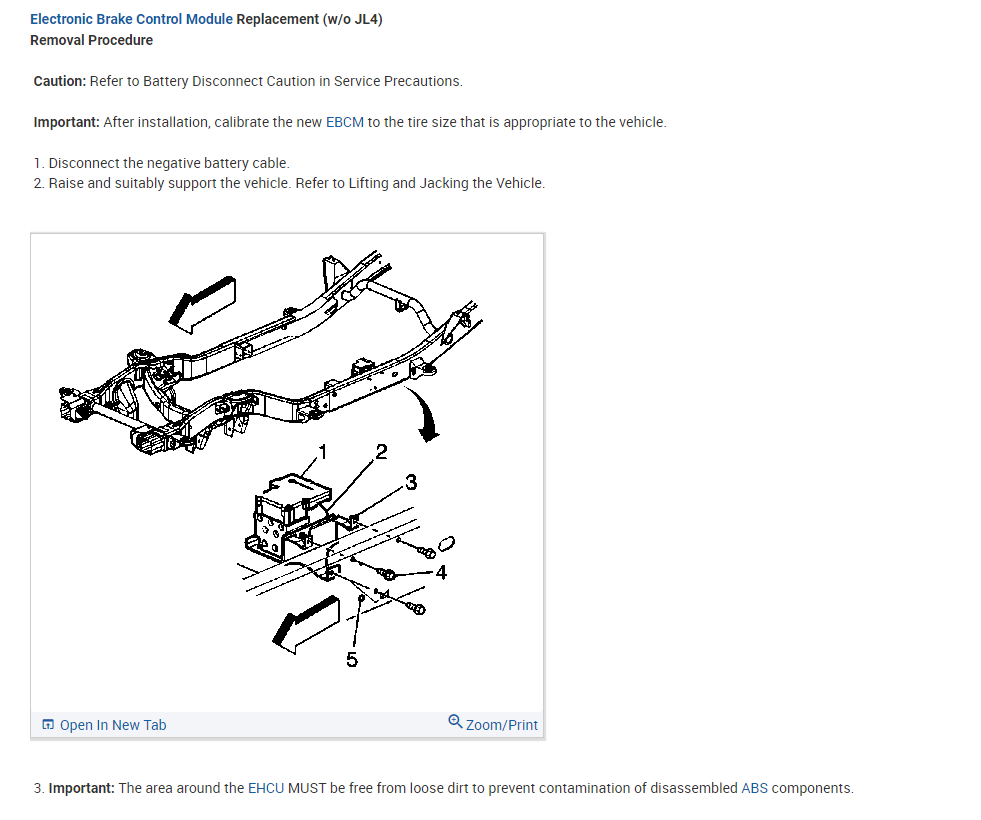 Electronic Brake Control Module Replacement (w/o JL4)
Removal Procedure

Caution: Refer to Battery Disconnect Caution in Service Precautions.

Important: After installation, calibrate the new EBCM to the tire size that is appropriate to the vehicle.

1. Disconnect the negative battery cable.
2. Raise and suitably support the vehicle. Refer to Lifting and Jacking the Vehicle.

1
2
3
4
5

Open In New Tab
Zoom/Print

3. Important: The area around the EHCU MUST be free from loose dirt to prevent contamination of disassembled ABS components.