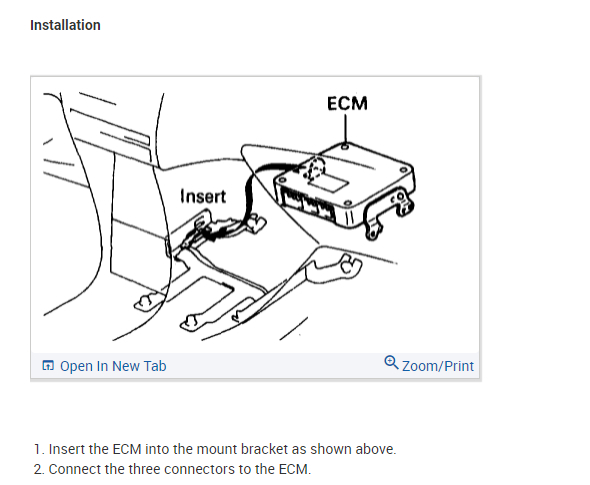 Installation

ECM

Insert

Open In New Tab

Zoom/Print

1. Insert the ECM into the mount bracket as shown above.
2. Connect the three connectors to the ECM.