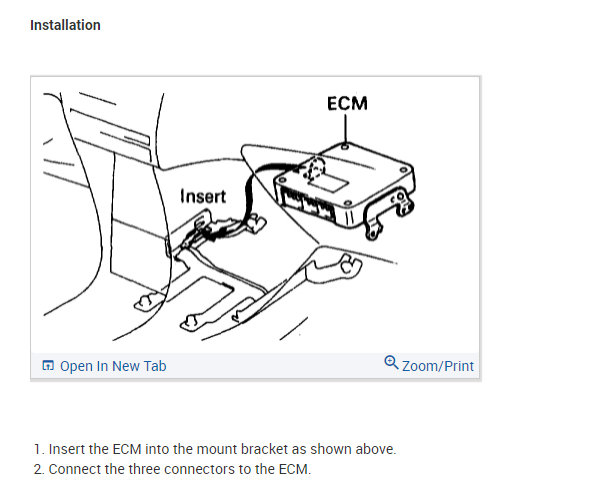 Installation

ECM

Insert

Open In New Tab

Zoom/Print

1. Insert the ECM into the mount bracket as shown above.
2. Connect the three connectors to the ECM.