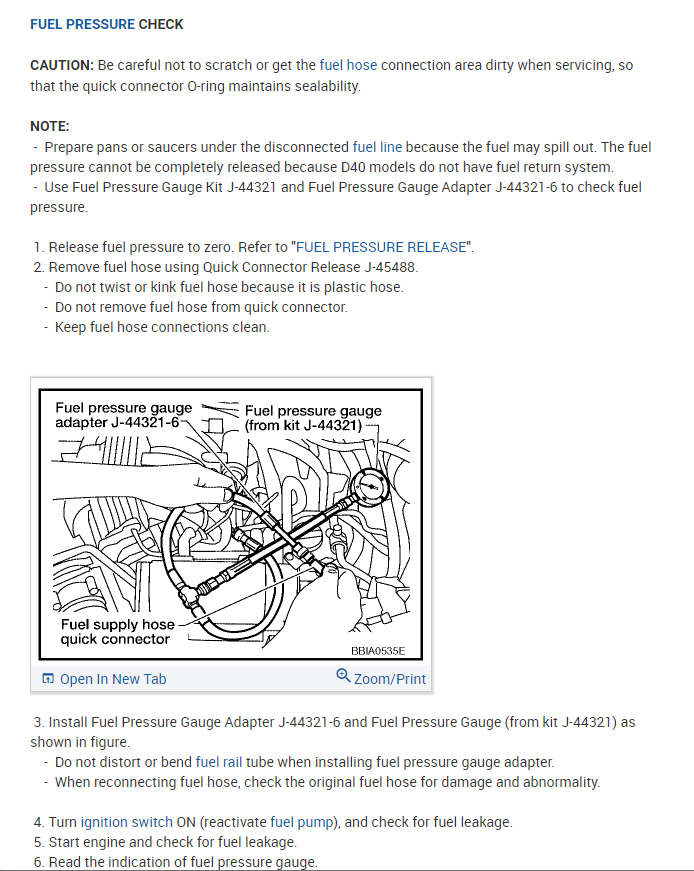 FUEL PRESSURE CHECK

CAUTION: Be careful not to scratch or get the fuel hose connection area dirty when servicing, so that the quick connector O-ring maintains sealability.

NOTE:
- Prepare pans or saucers under the disconnected fuel line because the fuel may spill out. The fuel pressure cannot be completely released because D40 models do not have fuel return system.
- Use Fuel Pressure Gauge Kit J-44321 and Fuel Pressure Gauge Adapter J-44321-6 to check fuel pressure.

1. Release fuel pressure to zero. Refer to "FUEL PRESSURE RELEASE".
2. Remove fuel hose using Quick Connector Release J-45488.
- Do not twist or kink fuel hose because it is plastic hose.
- Do not remove fuel hose from quick connector.
- Keep fuel hose connections clean.

Fuel pressure gauge adapter J-44321-6
Fuel pressure gauge (from kit J-44321)
Fuel supply hose quick connector
BBIA0535E

Open In New Tab
Zoom/Print

3. Install Fuel Pressure Gauge Adapter J-44321-6 and Fuel Pressure Gauge (from kit J-44321) as shown in figure.
- Do not distort or bend fuel rail tube when installing fuel pressure gauge adapter.
- When reconnecting fuel hose, check the original fuel hose for damage and abnormality.

4. Turn ignition switch ON (reactivate fuel pump), and check for fuel leakage.
5. Start engine and check for fuel leakage.
6. Read the indication of fuel pressure gauge.