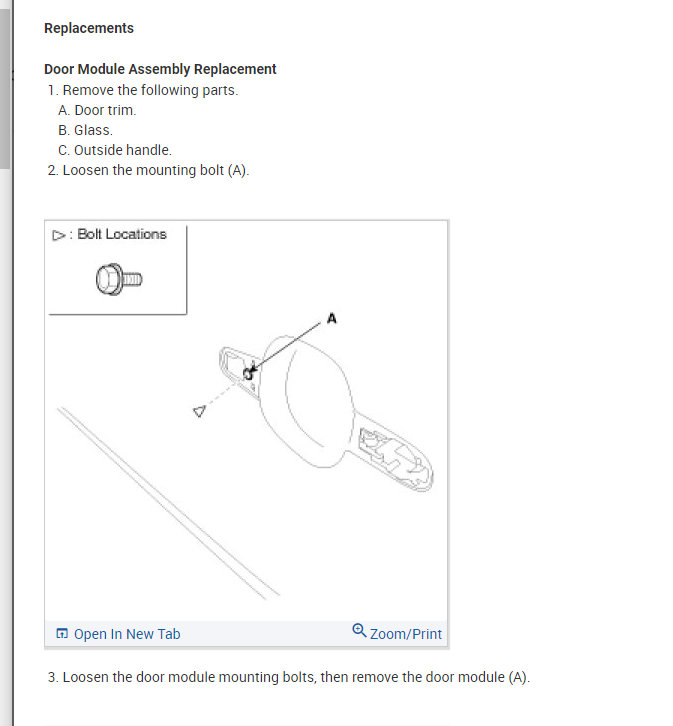 Replacements

Door Module Assembly Replacement

1. Remove the following parts.

A. Door trim.

B. Glass.

C. Outside handle.

2. Loosen the mounting bolt (A).

▷ : Bolt Locations

A

Open In New Tab

Zoom/Print

3. Loosen the door module mounting bolts, then remove the door module (A).