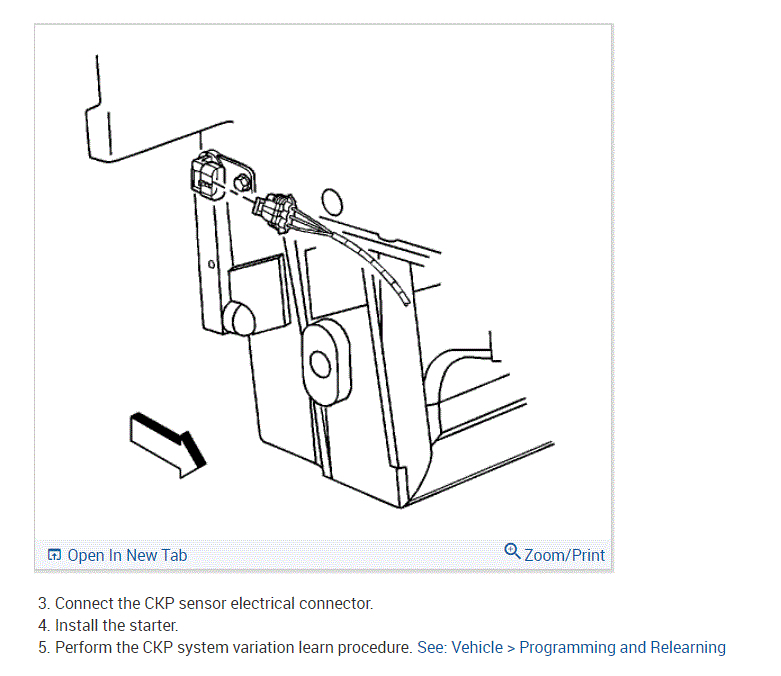 Open In New Tab

Zoom/Print

3. Connect the CKP sensor electrical connector.
4. Install the starter.
5. Perform the CKP system variation learn procedure. See: Vehicle > Programming and Relearning