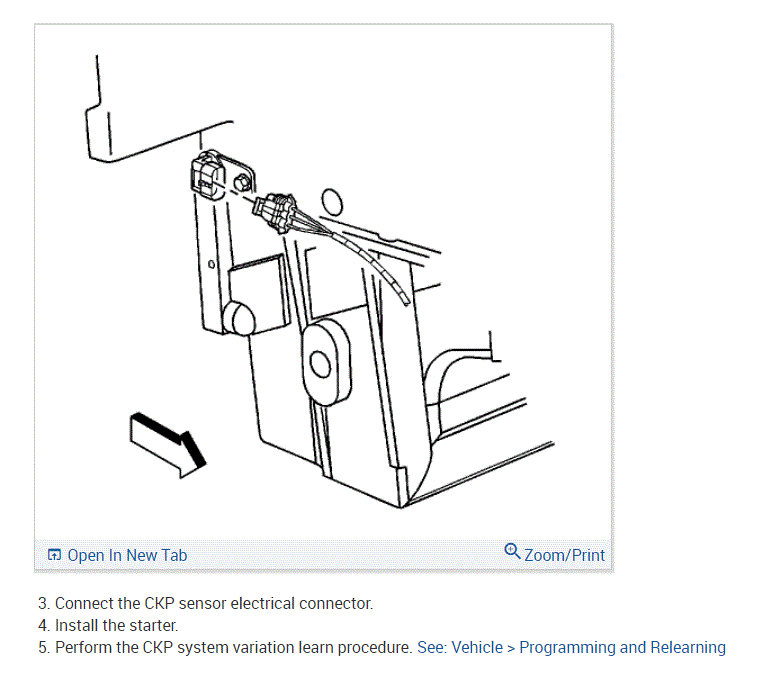 Open In New Tab

Zoom/Print

3. Connect the CKP sensor electrical connector.
4. Install the starter.
5. Perform the CKP system variation learn procedure. See: Vehicle > Programming and Relearning