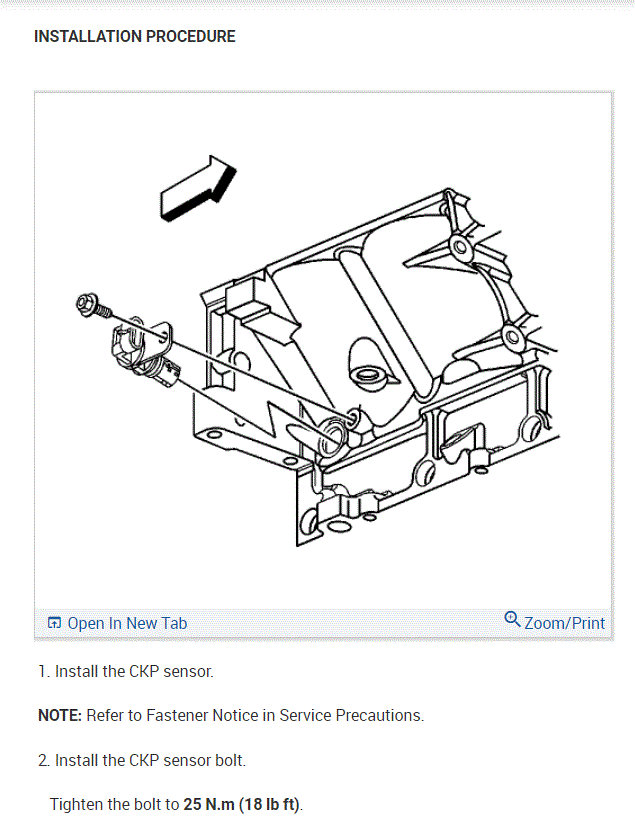 INSTALLATION PROCEDURE

Open In New Tab

Zoom/Print

1. Install the CKP sensor.

NOTE: Refer to Fastener Notice in Service Precautions.

2. Install the CKP sensor bolt.

Tighten the bolt to 25 N.m (18 lb ft).