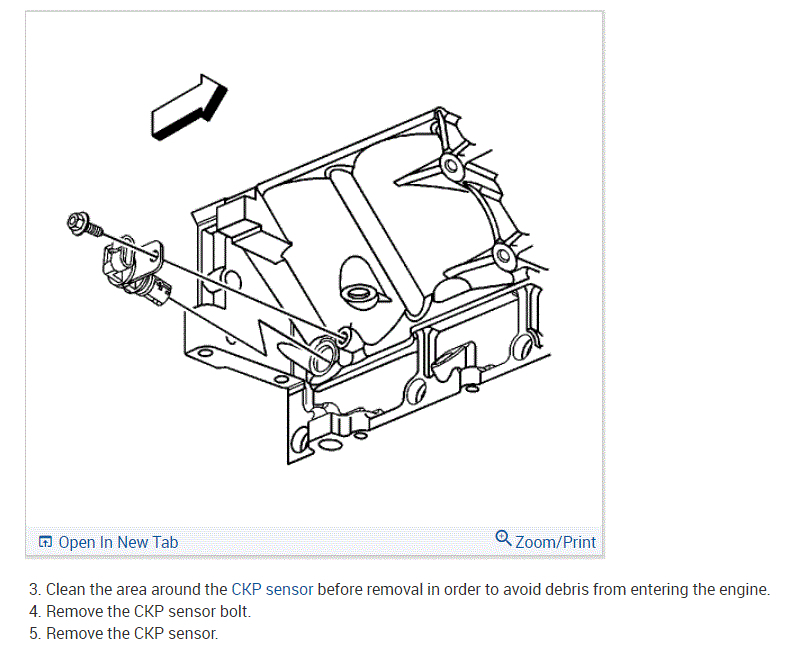 Open In New Tab

Zoom/Print

3. Clean the area around the CKP sensor before removal in order to avoid debris from entering the engine.
4. Remove the CKP sensor bolt.
5. Remove the CKP sensor.