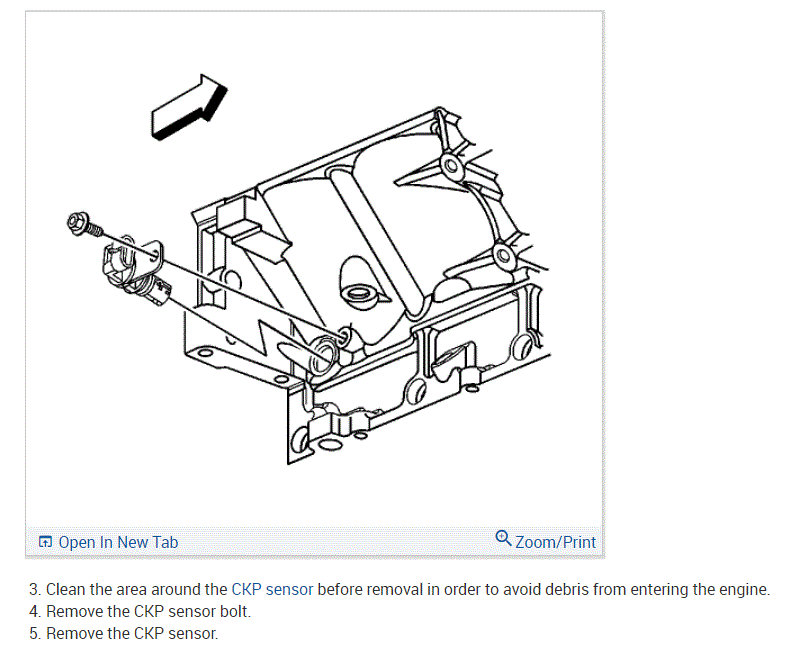 Open In New Tab

Zoom/Print

3. Clean the area around the CKP sensor before removal in order to avoid debris from entering the engine.
4. Remove the CKP sensor bolt.
5. Remove the CKP sensor.