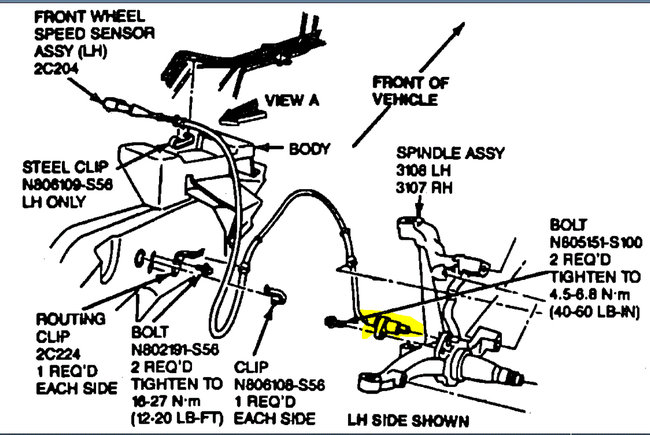 FRONT WHEEL SPEED SENSOR ASSY (LH) 2C204

VIEW A

FRONT OF VEHICLE

BODY

STEEL CLIP N806109-S56 LH ONLY

SPINDLE ASSY 3108 LH 3107 RH

BOLT N805151-S100 2 REQ'D TIGHTEN TO 4.5-6.8 N·m (40-60 LB-IN)

ROUTING CLIP 2C224 1 REQ'D EACH SIDE

BOLT N802191-S56 2 REQ'D TIGHTEN TO 16-27 N·m (12-20 LB-FT)

CLIP N806108-S56 1 REQ'D EACH SIDE

LH SIDE SHOWN