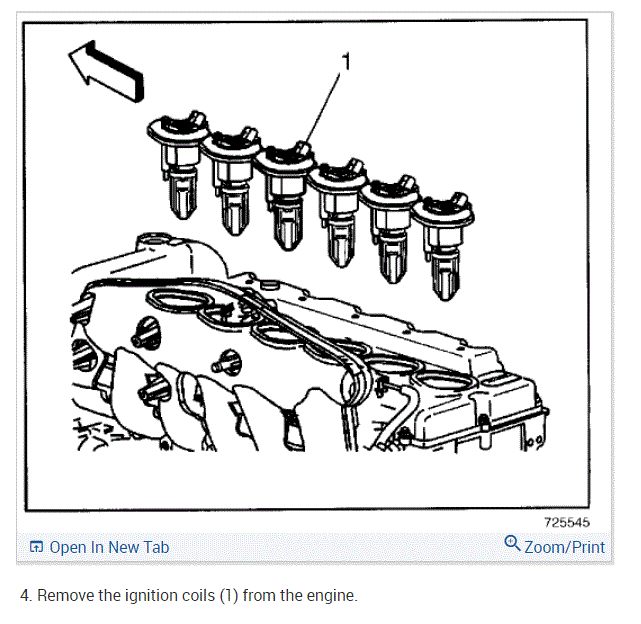 1

725545

Open In New Tab

Zoom/Print

4. Remove the ignition coils (1) from the engine.