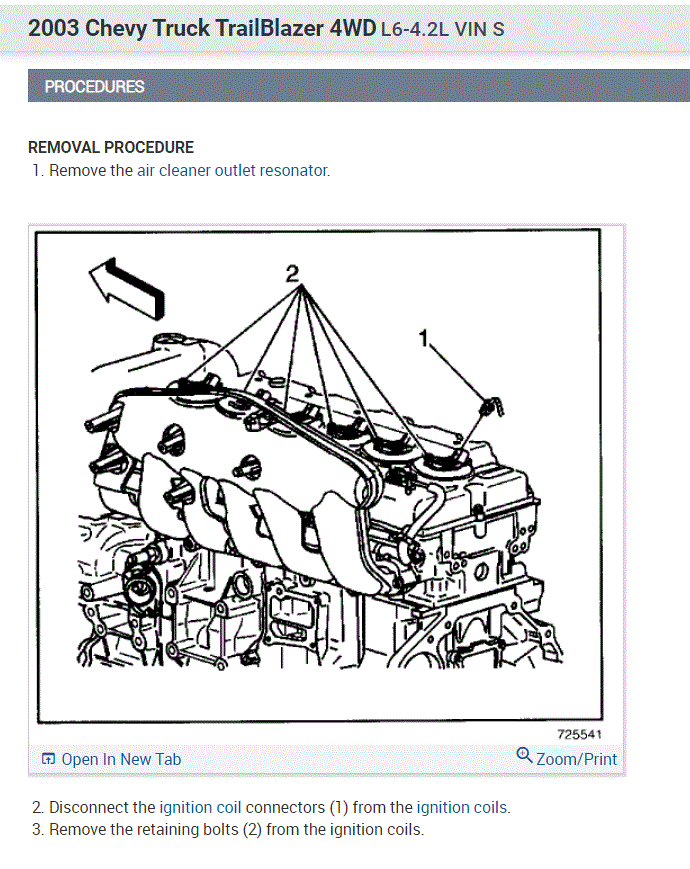 2003 Chevy Truck TrailBlazer 4WD L6-4.2L VIN S

PROCEDURES

REMOVAL PROCEDURE
1. Remove the air cleaner outlet resonator.

2

1

725541

Open In New Tab

Zoom/Print

2. Disconnect the ignition coil connectors (1) from the ignition coils.
3. Remove the retaining bolts (2) from the ignition coils.