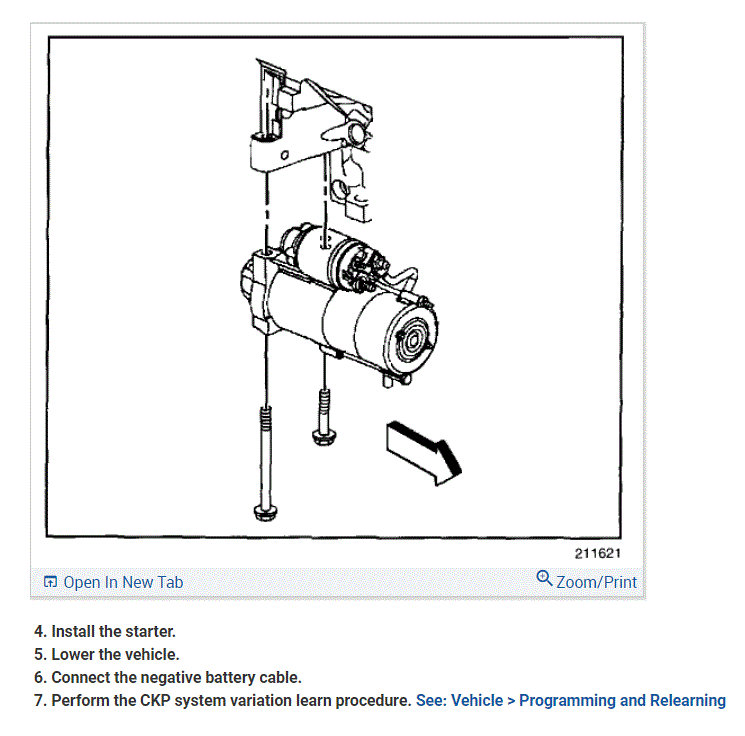 211621

Open In New Tab

Zoom/Print

4. Install the starter.
5. Lower the vehicle.
6. Connect the negative battery cable.
7. Perform the CKP system variation learn procedure. See: Vehicle > Programming and Relearning