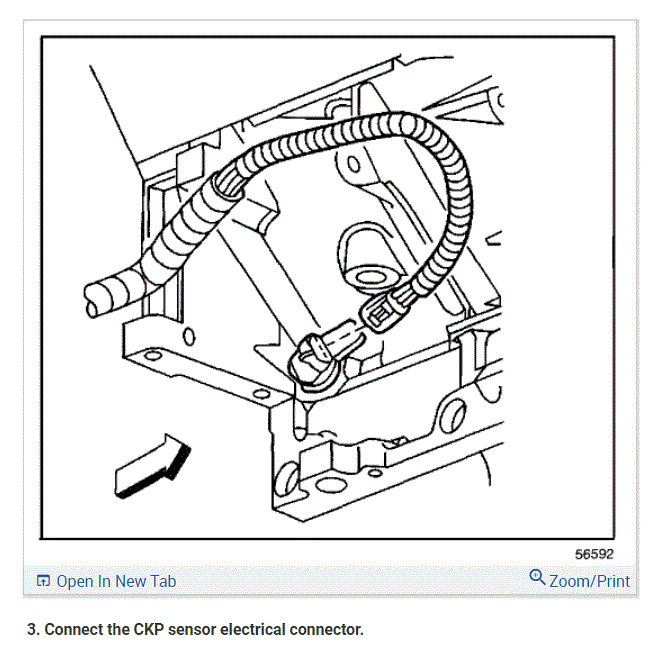 56592

Open In New Tab

Zoom/Print

3. Connect the CKP sensor electrical connector.